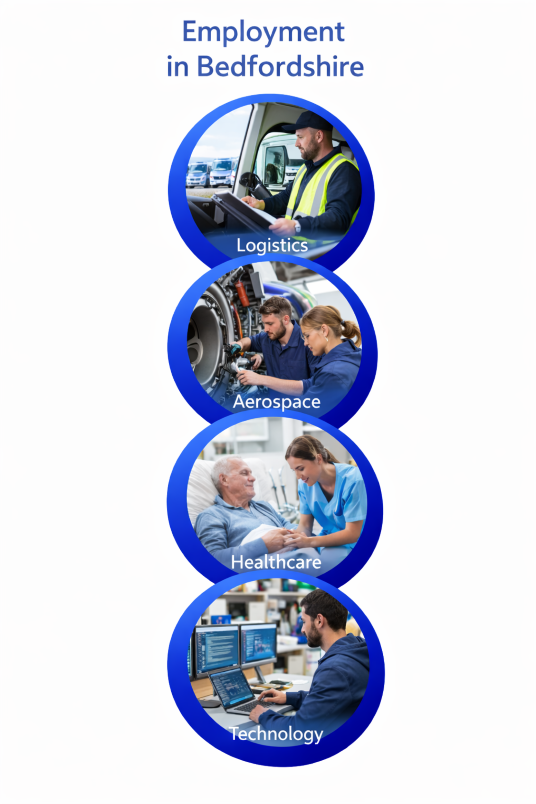 Employment in Bedfordshire

Logistics

Aerospace

Healthcare

Technology