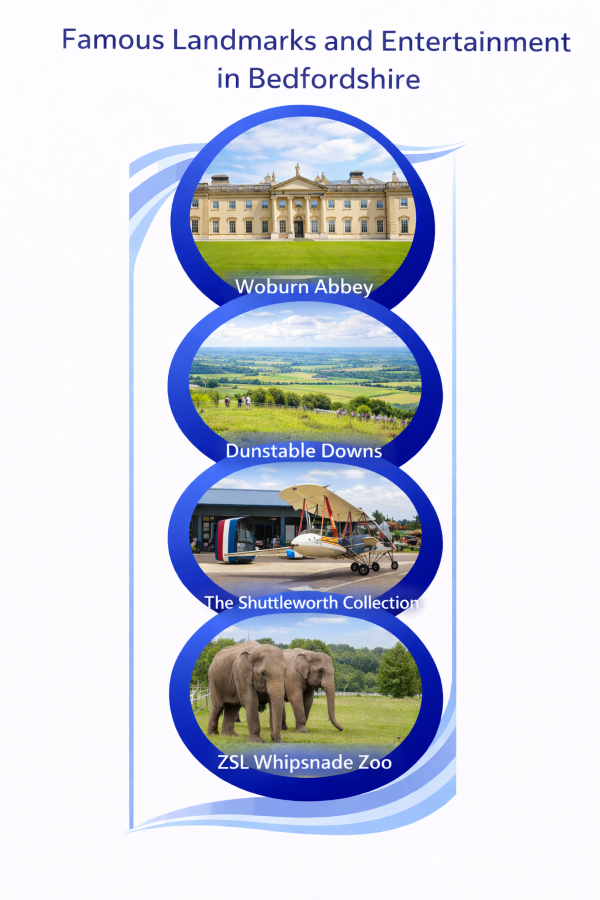 Famous Landmarks and Entertainment in Bedfordshire

Woburn Abbey

Dunstable Downs

The Shuttleworth Collection

ZSL Whipsnade Zoo