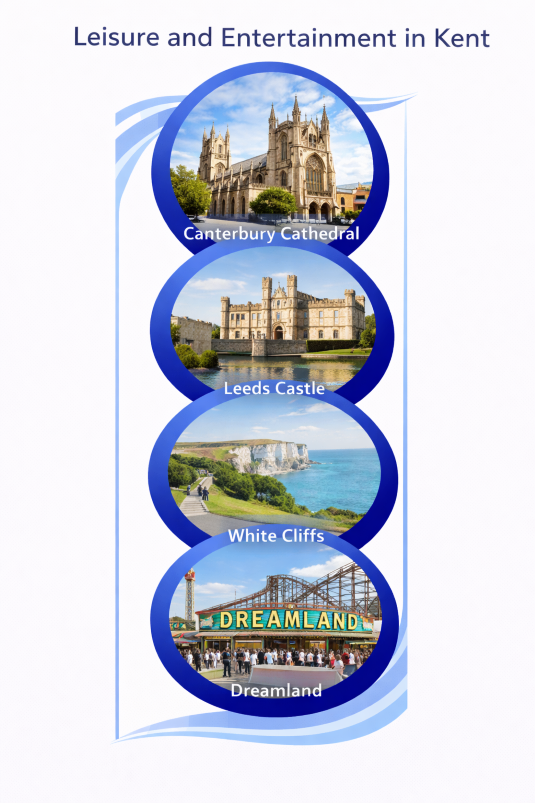 Leisure and Entertainment in Kent

Canterbury Cathedral

Leeds Castle

White Cliffs

DREAMLAND

Dreamland