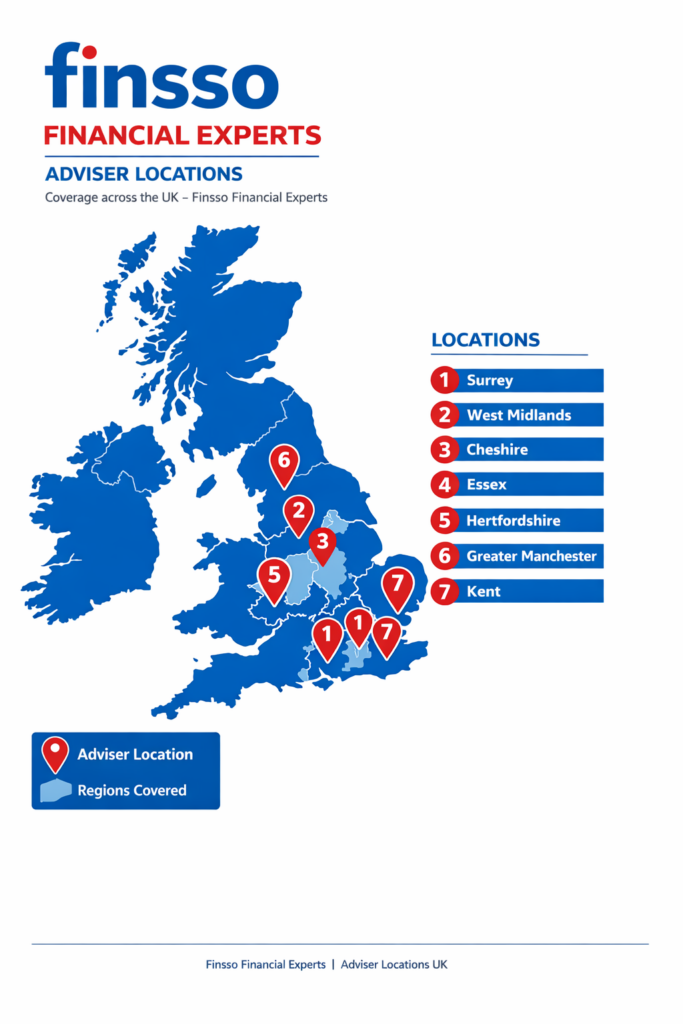 finsso
FINANCIAL EXPERTS
ADVISER LOCATIONS
Coverage across the UK – Finsso Financial Experts

6
2
3
5
7
1
1
7

LOCATIONS
1 Surrey
2 West Midlands
3 Cheshire
4 Essex
5 Hertfordshire
6 Greater Manchester
7 Kent

Adviser Location
Regions Covered

Finsso Financial Experts | Adviser Locations UK